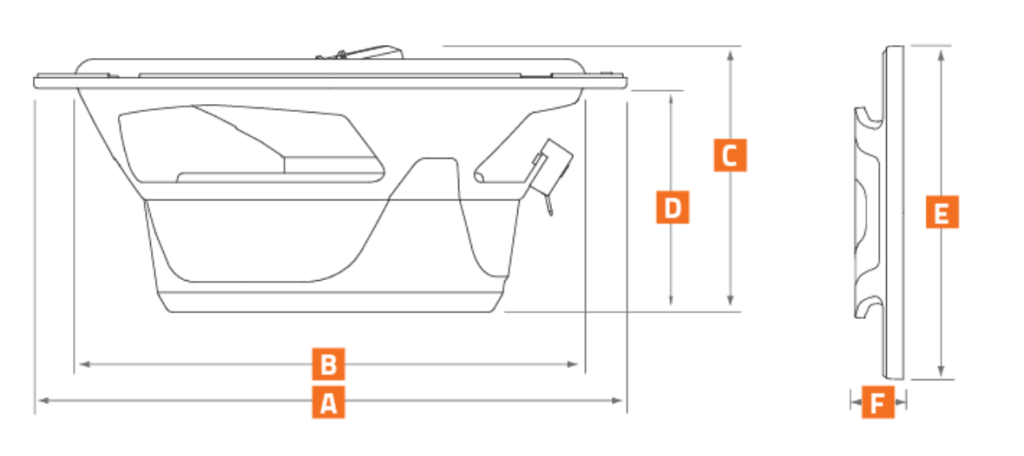 C
D
E
B
A
F